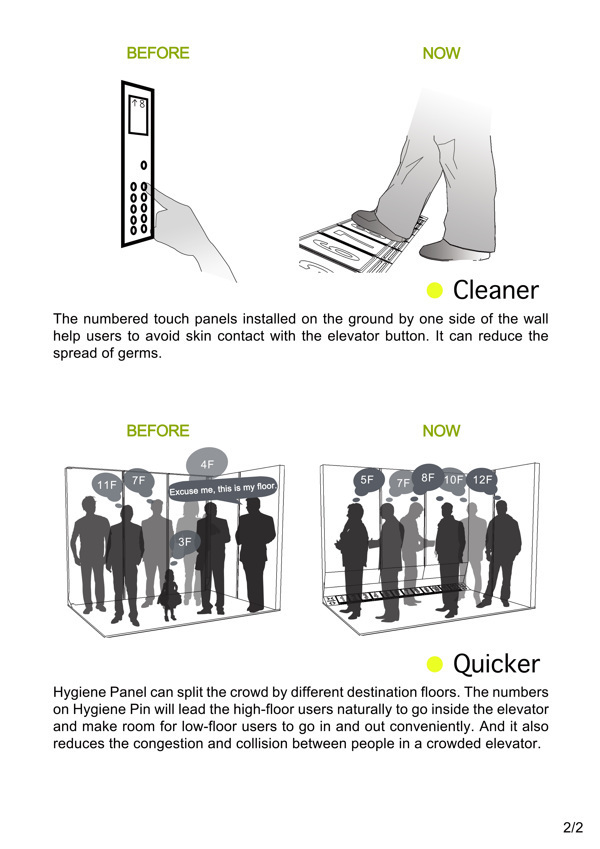 BEFORE

NOW

↑8

Cleaner

The numbered touch panels installed on the ground by one side of the wall help users to avoid skin contact with the elevator button. It can reduce the spread of germs.

BEFORE

NOW

11F

7F

4F

Excuse me, this is my floor.

3F

5F

7F

8F

10F

12F

Quicker

Hygiene Panel can split the crowd by different destination floors. The numbers on Hygiene Pin will lead the high-floor users naturally to go inside the elevator and make room for low-floor users to go in and out conveniently. And it also reduces the congestion and collision between people in a crowded elevator.

2/2